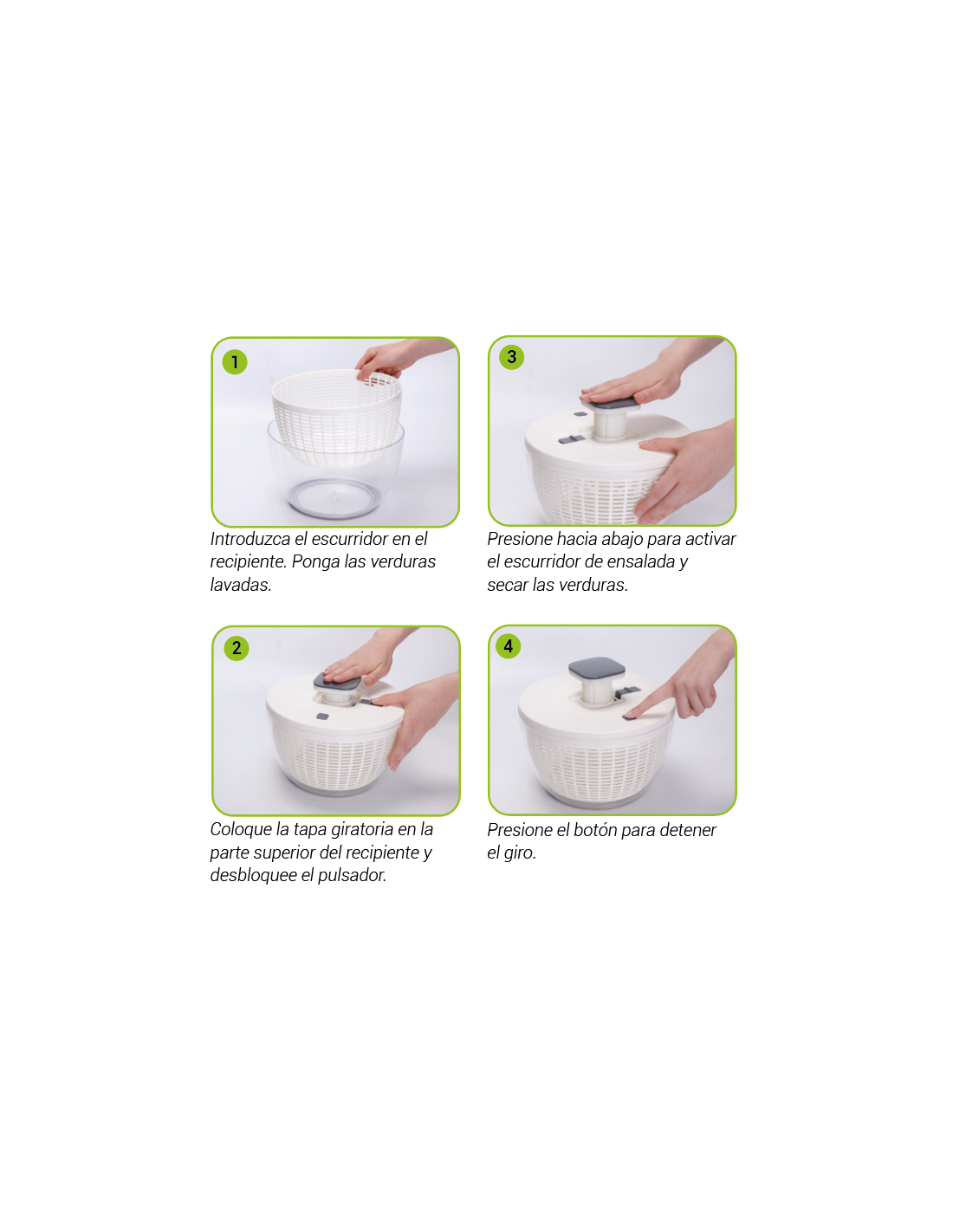 1

Introduzca el escurridor en el recipiente. Ponga las verduras lavadas.

2

Coloque la tapa giratoria en la parte superior del recipiente y desbloquee el pulsador.

3

Presione hacia abajo para activar el escurridor de ensalada y secar las verduras.

4

Presione el botón para detener el giro.