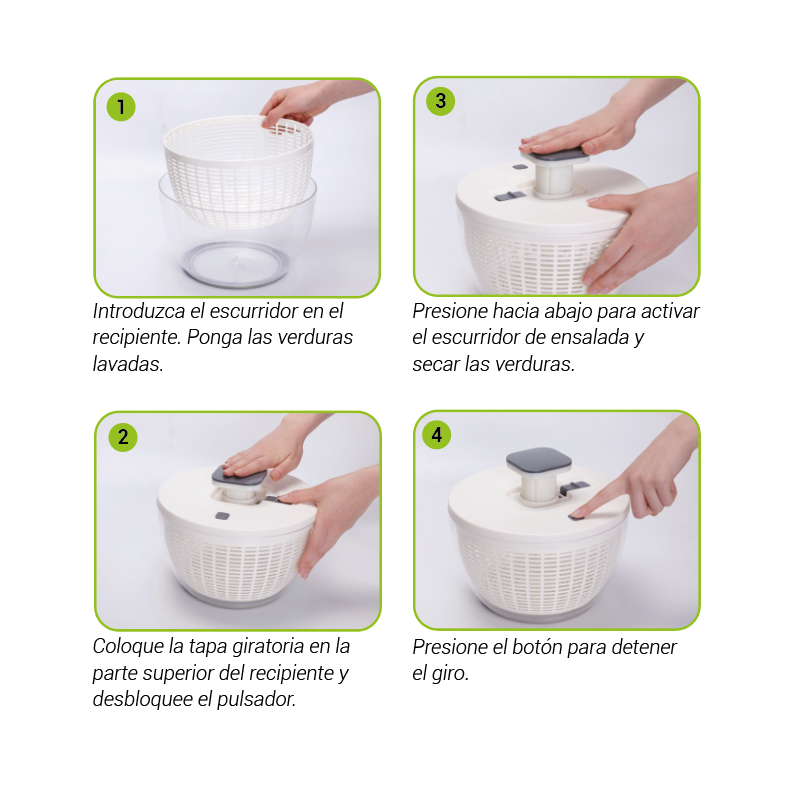 1

Introduzca el escurridor en el recipiente. Ponga las verduras lavadas.

2

Coloque la tapa giratoria en la parte superior del recipiente y desbloquee el pulsador.

3

Presione hacia abajo para activar el escurridor de ensalada y secar las verduras.

4

Presione el botón para detener el giro.