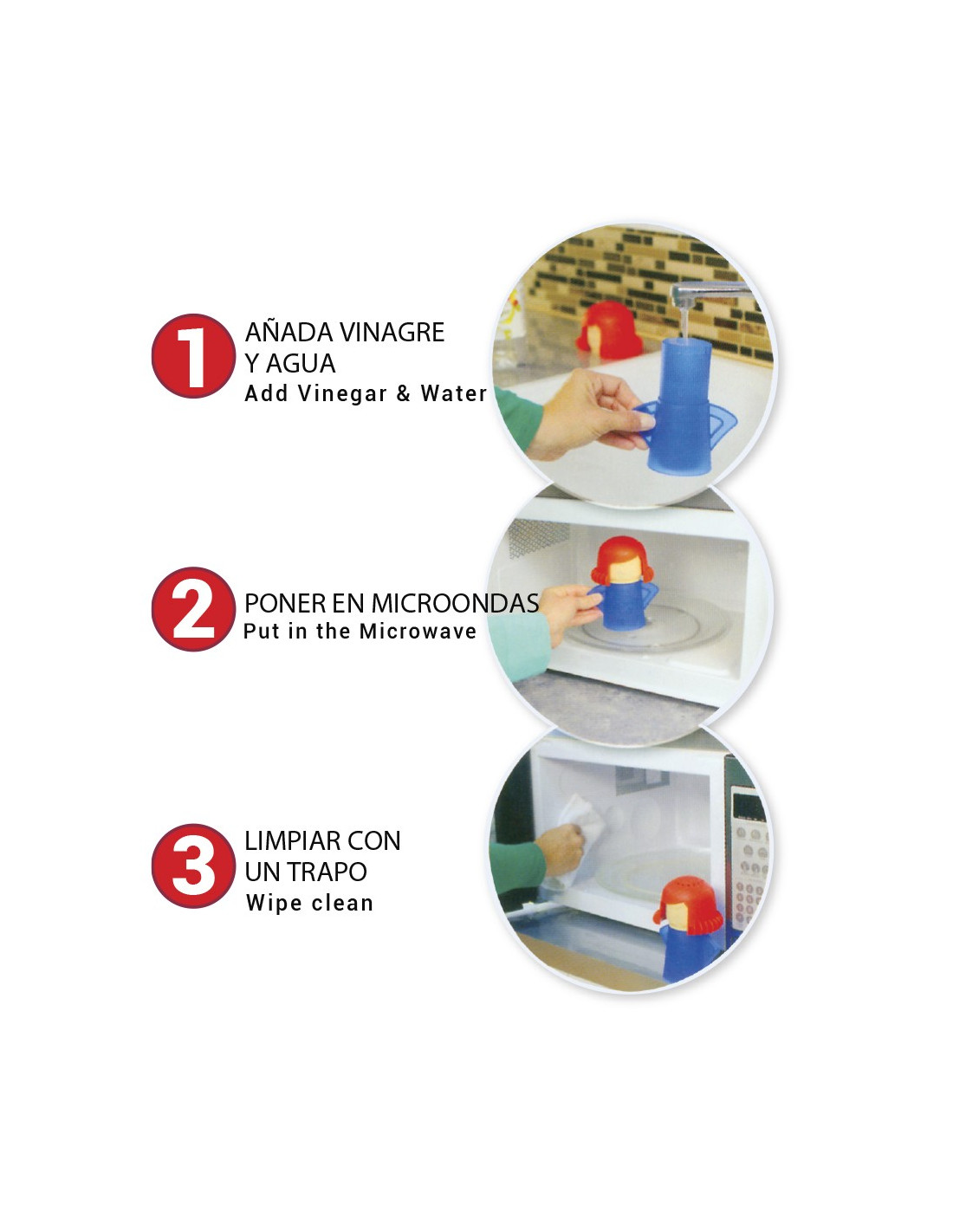 1
AÑADA VINAGRE Y AGUA
Add Vinegar & Water

2
PONER EN MICROONDAS
Put in the Microwave

3
LIMPIAR CON UN TRAPO
Wipe clean